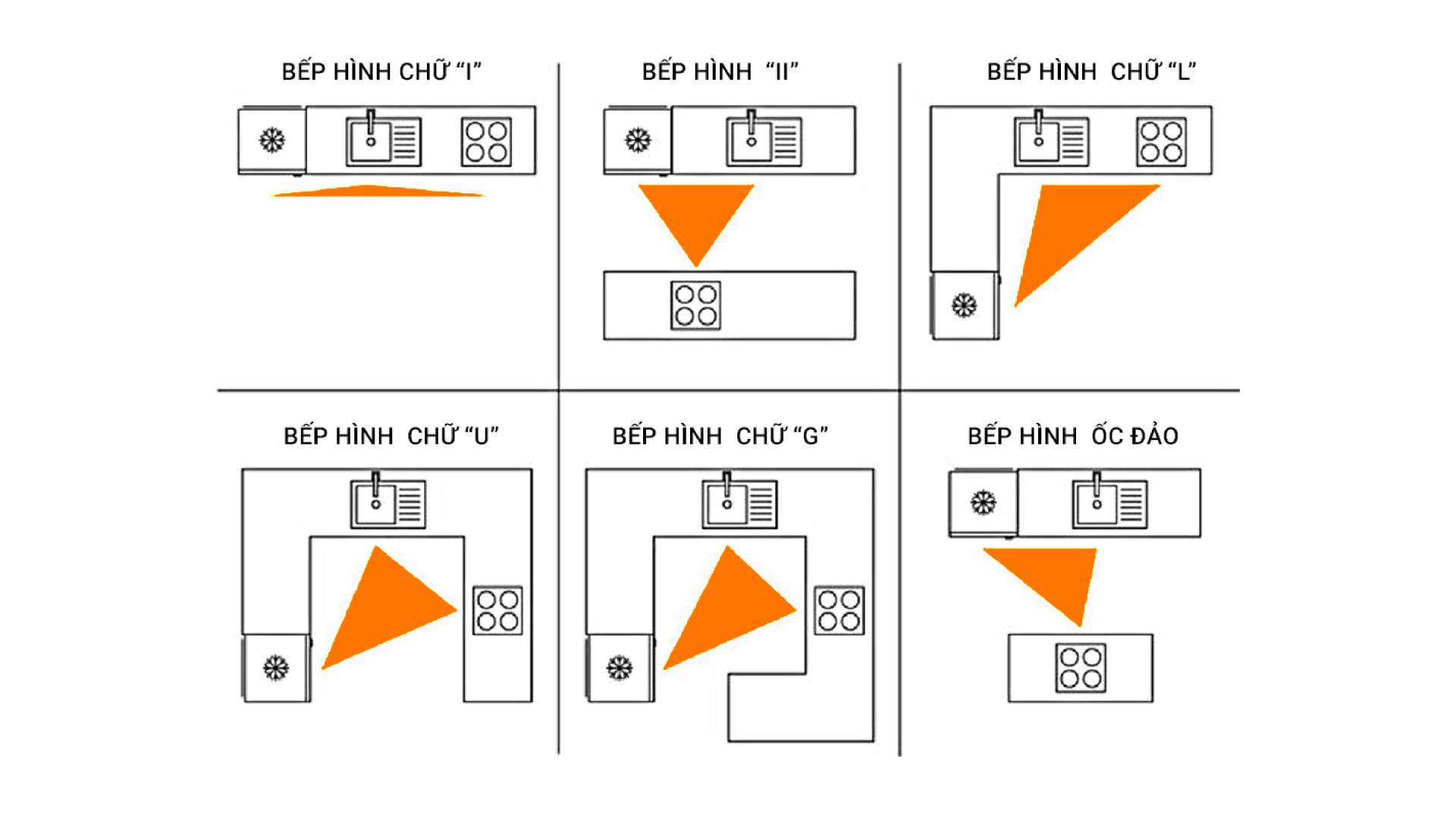 BẾP HÌNH CHỮ “I”

BẾP HÌNH “II”

BẾP HÌNH CHỮ “L”

BẾP HÌNH CHỮ “U”

BẾP HÌNH CHỮ “G”

BẾP HÌNH ỐC ĐẢO