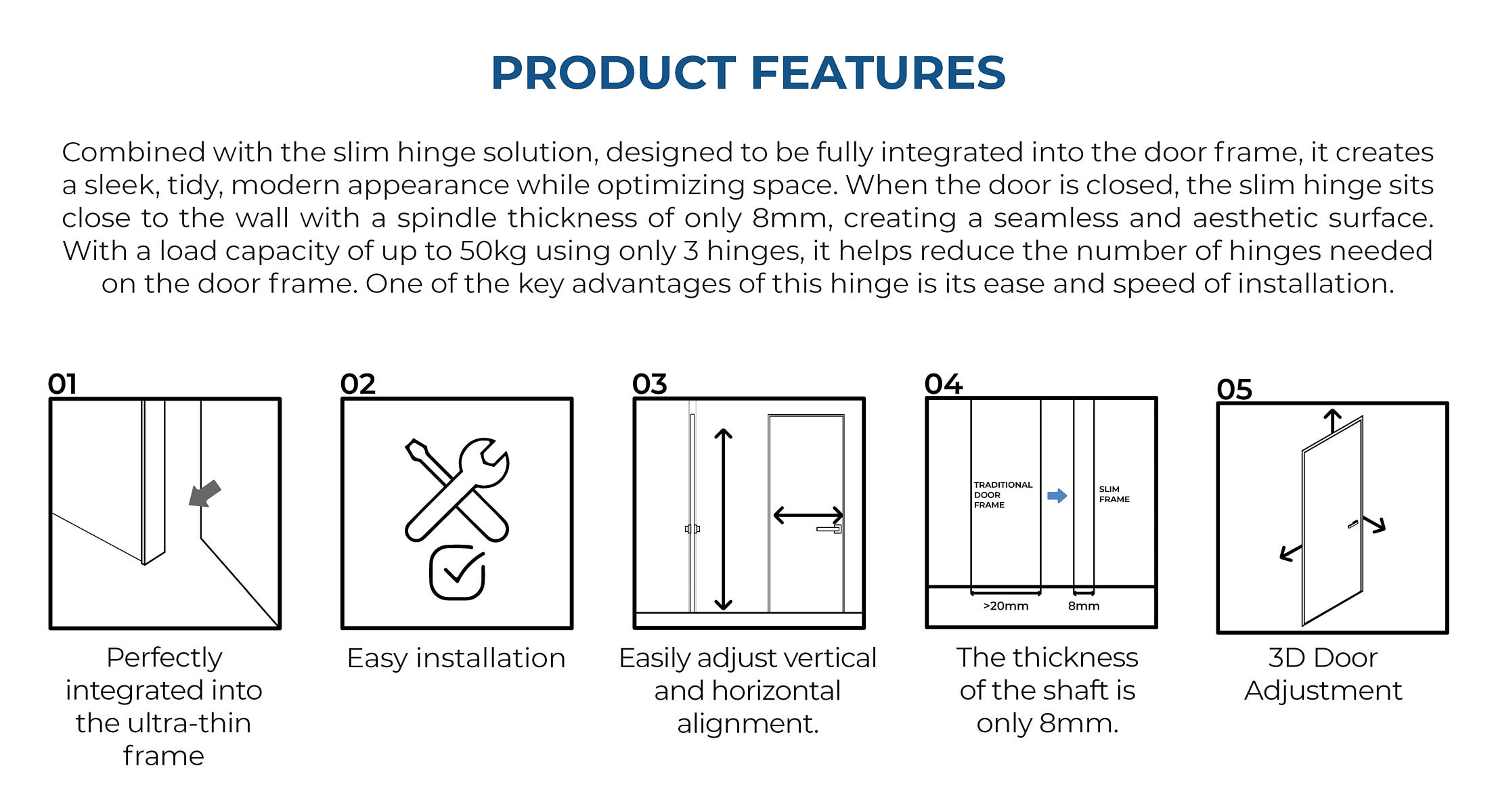 PRODUCT FEATURES

Combined with the slim hinge solution, designed to be fully integrated into the door frame, it creates a sleek, tidy, modern appearance while optimizing space. When the door is closed, the slim hinge sits close to the wall with a spindle thickness of only 8mm, creating a seamless and aesthetic surface. With a load capacity of up to 50kg using only 3 hinges, it helps reduce the number of hinges needed on the door frame. One of the key advantages of this hinge is its ease and speed of installation.

01

Perfectly integrated into the ultra-thin frame

02

Easy installation

03

Easily adjust vertical and horizontal alignment.

04

TRADITIONAL DOOR FRAME

SLIM FRAME

>20mm

8mm

The thickness of the shaft is only 8mm.

05

3D Door Adjustment