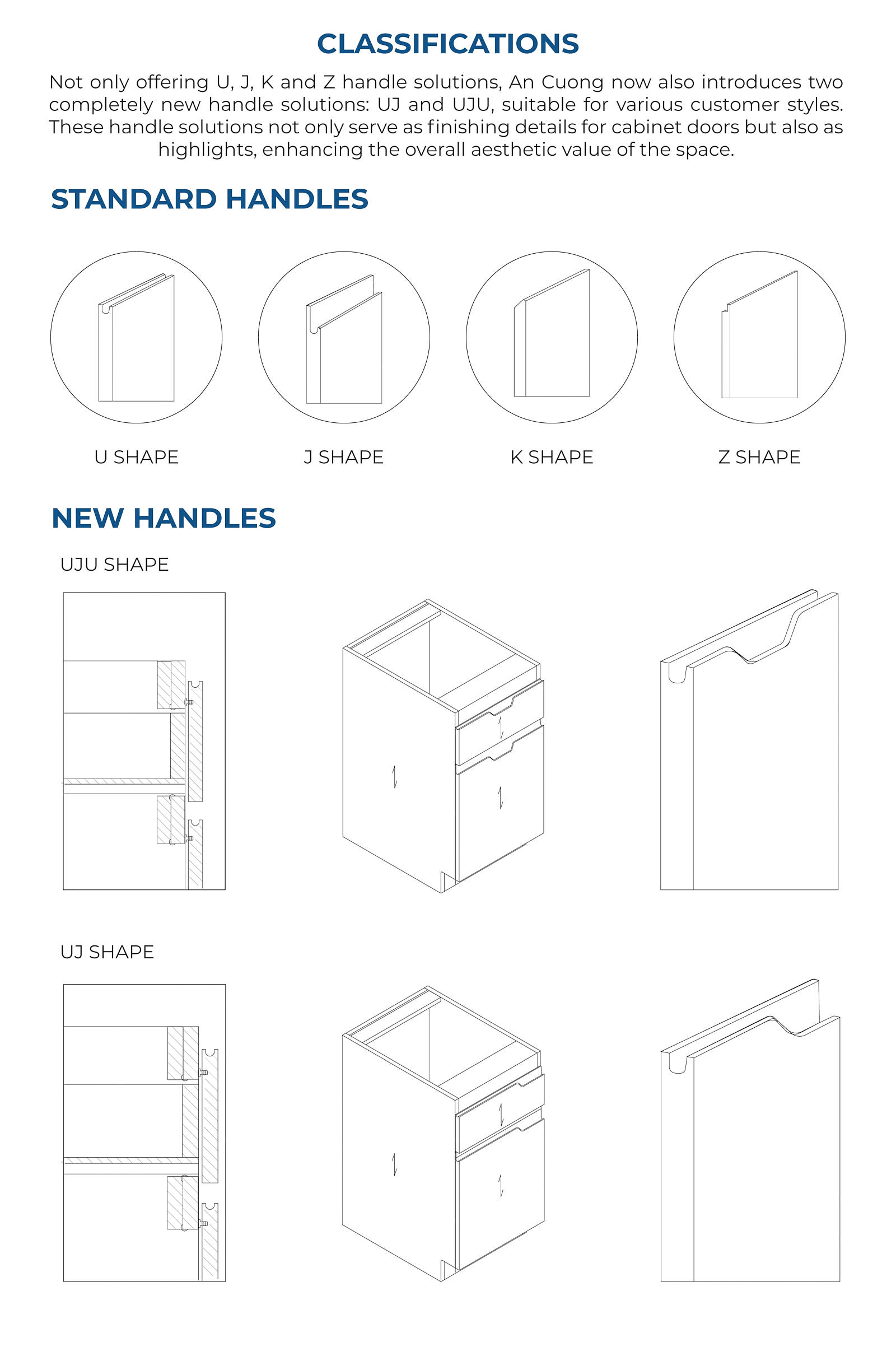 CLASSIFICATIONS

Not only offering U, J, K and Z handle solutions, An Cuong now also introduces two completely new handle solutions: UJ and UJU, suitable for various customer styles. These handle solutions not only serve as finishing details for cabinet doors but also as highlights, enhancing the overall aesthetic value of the space.

STANDARD HANDLES

U SHAPE

J SHAPE

K SHAPE

Z SHAPE

NEW HANDLES

UJU SHAPE

UJ SHAPE